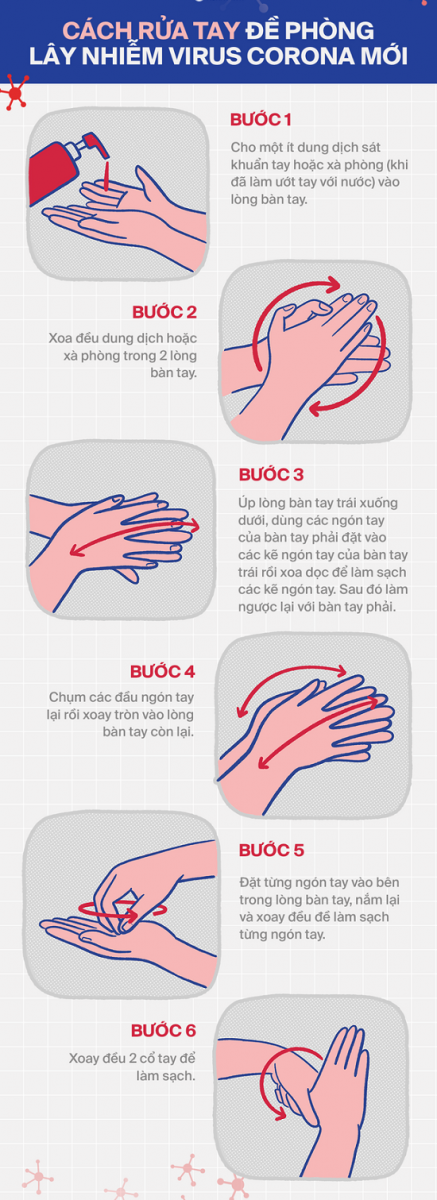 CÁCH RỬA TAY ĐỂ PHÒNG LÂY NHIỄM VIRUS CORONA MỚI

BƯỚC 1
Cho một ít dung dịch sát khuẩn tay hoặc xà phòng (khi đã làm ướt tay với nước) vào lòng bàn tay.

BƯỚC 2
Xoa đều dung dịch hoặc xà phòng trong 2 lòng bàn tay.

BƯỚC 3
Úp lòng bàn tay trái xuống dưới, dùng các ngón tay của bàn tay phải đặt vào các kẽ ngón tay của bàn tay trái rồi xoa dọc để làm sạch các kẽ ngón tay. Sau đó làm ngược lại với bàn tay phải.

BƯỚC 4
Chụm các đầu ngón tay lại rồi xoay tròn vào lòng bàn tay còn lại.

BƯỚC 5
Đặt từng ngón tay vào bên trong lòng bàn tay, nắm lại và xoay đều để làm sạch từng ngón tay.

BƯỚC 6
Xoay đều 2 cổ tay để làm sạch.